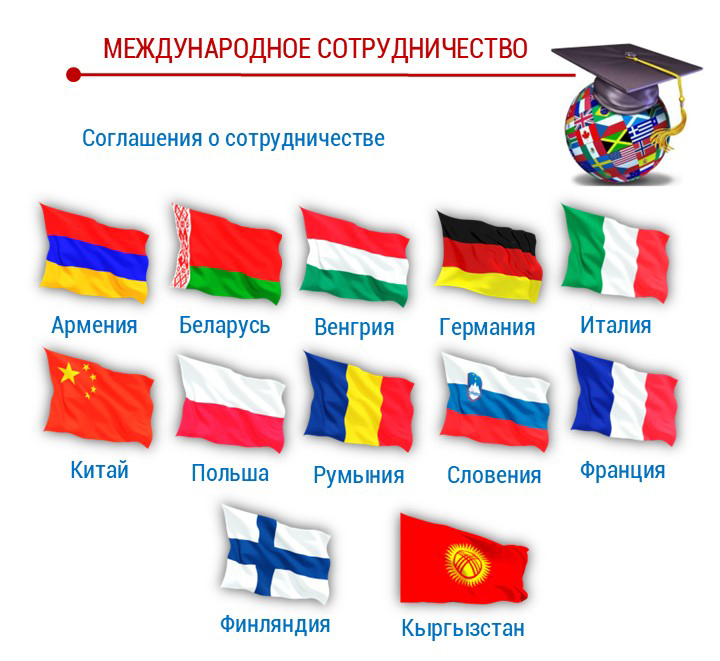 МЕЖДУНАРОДНОЕ СОТРУДНИЧЕСТВО

Соглашения о сотрудничестве

Армения
Беларусь
Венгрия
Германия
Италия
Китай
Польша
Румыния
Словения
Франция
Финляндия
Кыргызстан