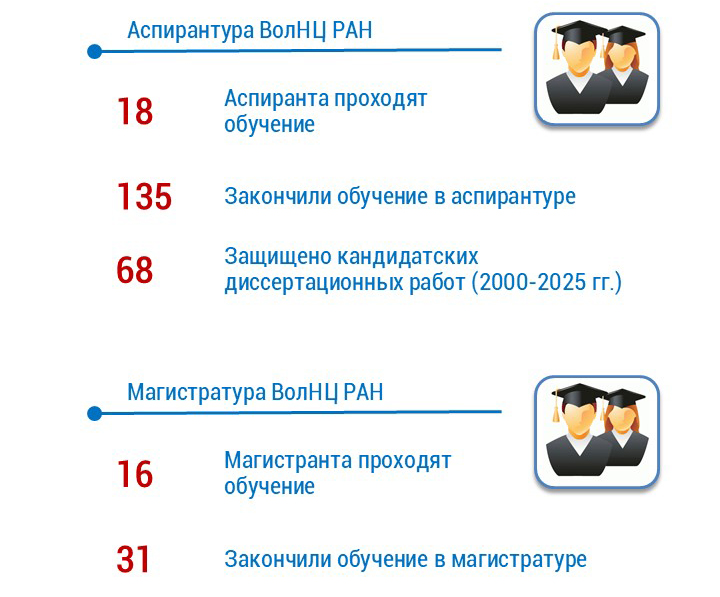 Аспирантура ВолНЦ РАН

18 Аспиранта проходят обучение

135 Закончили обучение в аспирантуре

68 Защищено кандидатских диссертационных работ (2000-2025 гг.)

Магистратура ВолНЦ РАН

16 Магистранта проходят обучение

31 Закончили обучение в магистратуре