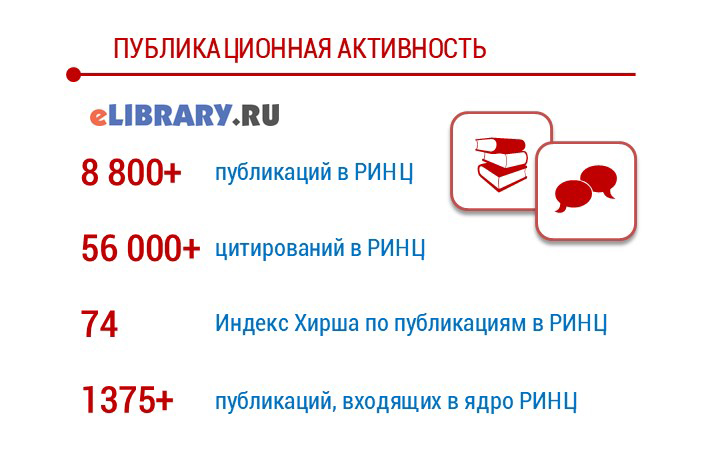 ПУБЛИКАЦИОННАЯ АКТИВНОСТЬ

eLIBRARY.RU

8 800+ публикаций в РИНЦ

56 000+ цитирований в РИНЦ

74 Индекс Хирша по публикациям в РИНЦ

1375+ публикаций, входящих в ядро РИНЦ