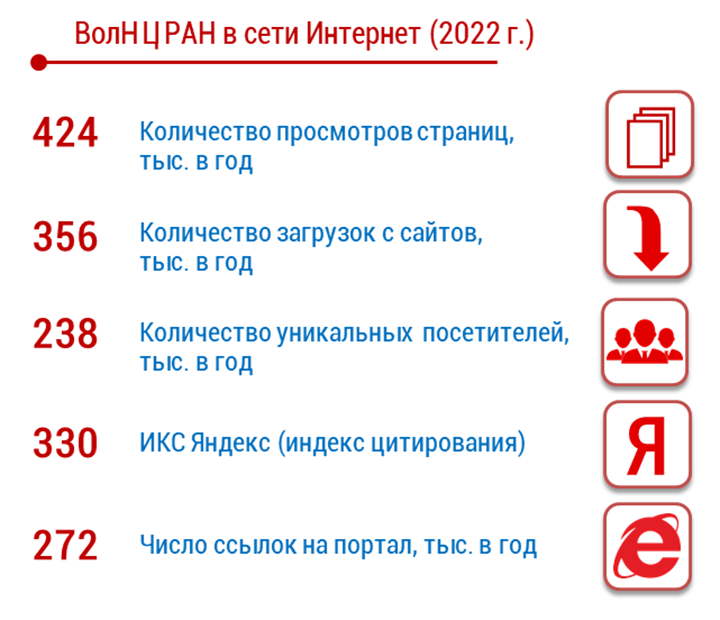 ВолНЦ РАН в сети Интернет (2022 г.)

424 Количество просмотров страниц, тыс. в год

356 Количество загрузок с сайтов, тыс. в год

238 Количество уникальных посетителей, тыс. в год

330 ИКС Яндекс (индекс цитирования)

Я

272 Число ссылок на портал, тыс. в год

e