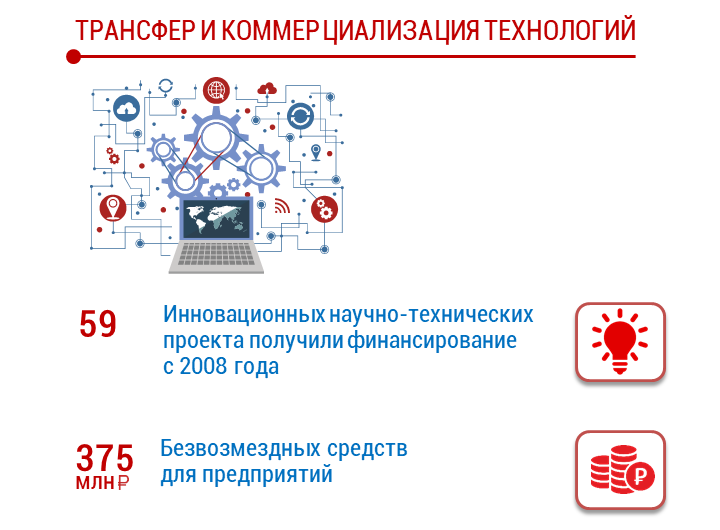 ТРАНСФЕР И КОММЕРЦИАЛИЗАЦИЯ ТЕХНОЛОГИЙ

59

Инновационных научно-технических проекта получили финансирование с 2008 года

375 МЛН ₽

Безвозмездных средств для предприятий